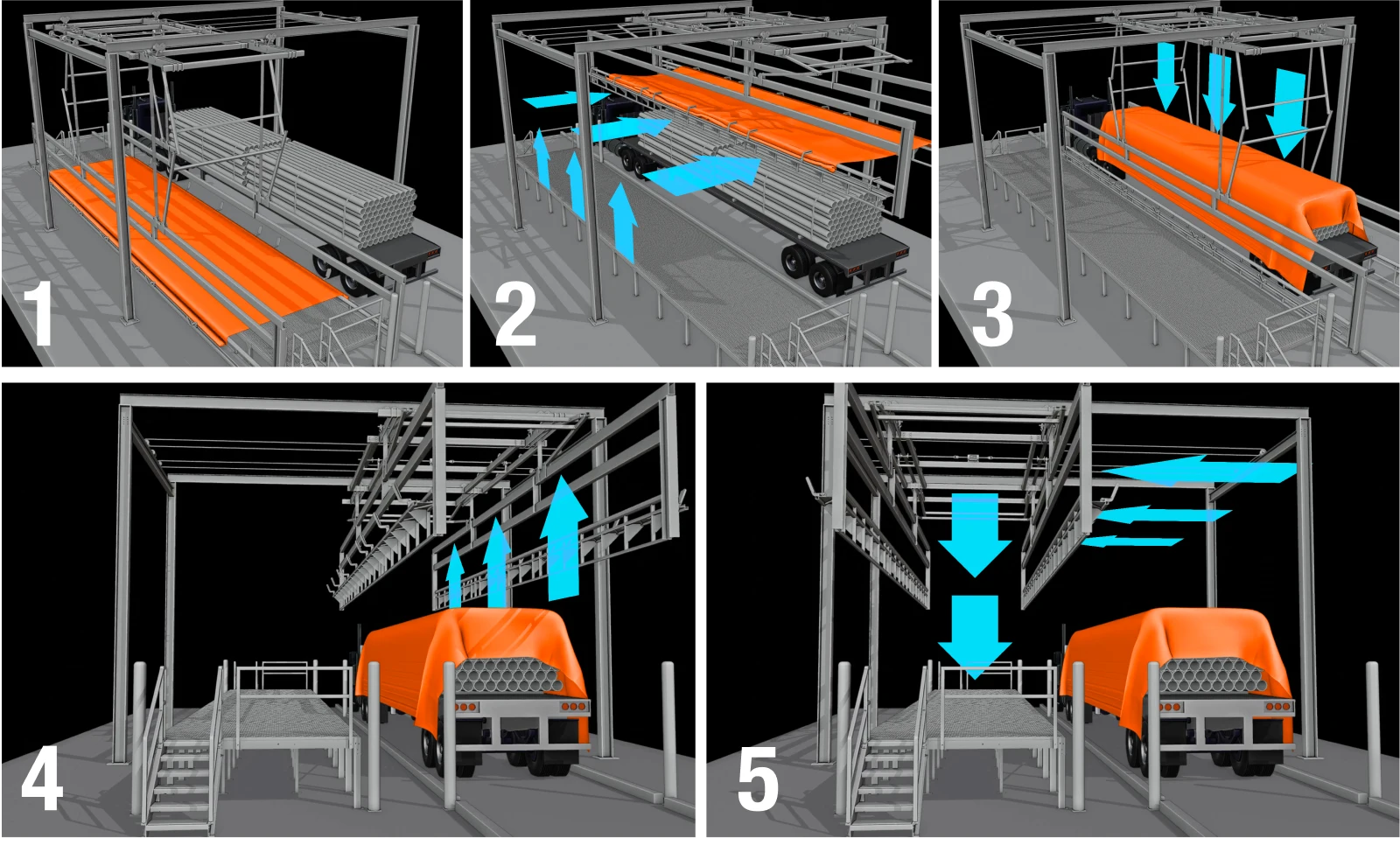 1

2

3

4

5