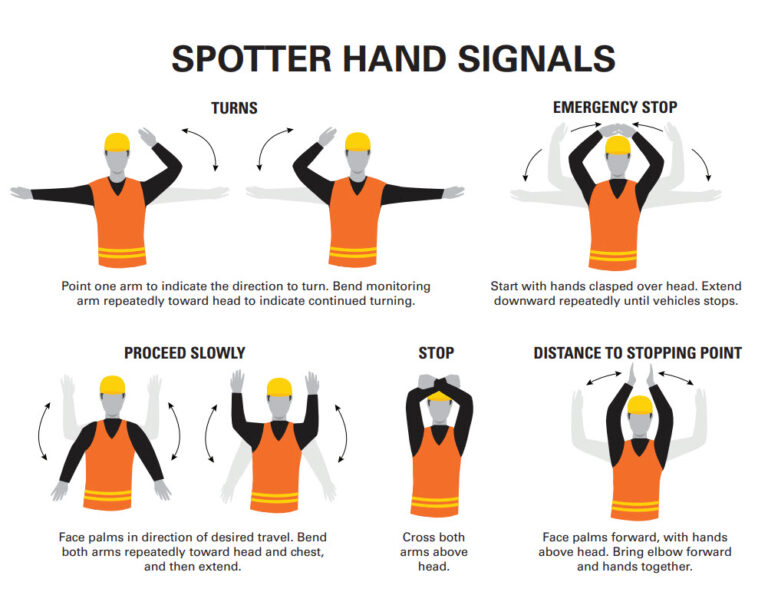 SPOTTER HAND SIGNALS

TURNS

Point one arm to indicate the direction to turn. Bend monitoring arm repeatedly toward head to indicate continued turning.

EMERGENCY STOP

Start with hands clasped over head. Extend downward repeatedly until vehicles stops.

PROCEED SLOWLY

Face palms in direction of desired travel. Bend both arms repeatedly toward head and chest, and then extend.

STOP

Cross both arms above head.

DISTANCE TO STOPPING POINT

Face palms forward, with hands above head. Bring elbow forward and hands together.